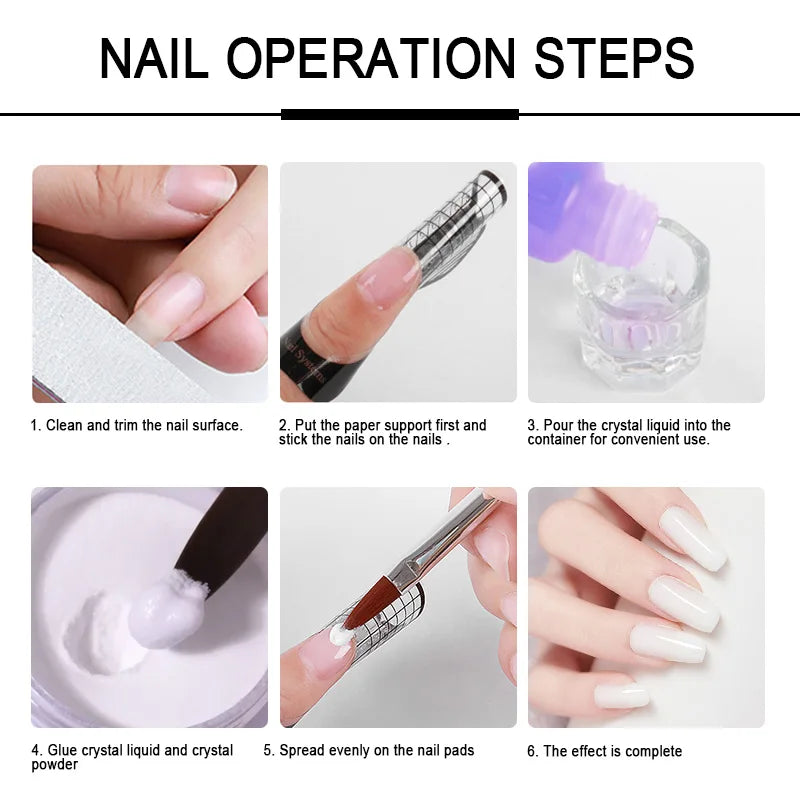 NAIL OPERATION STEPS

1. Clean and trim the nail surface.

2. Put the paper support first and stick the nails on the nails .

3. Pour the crystal liquid into the container for convenient use.

4. Glue crystal liquid and crystal powder

5. Spread evenly on the nail pads

6. The effect is complete